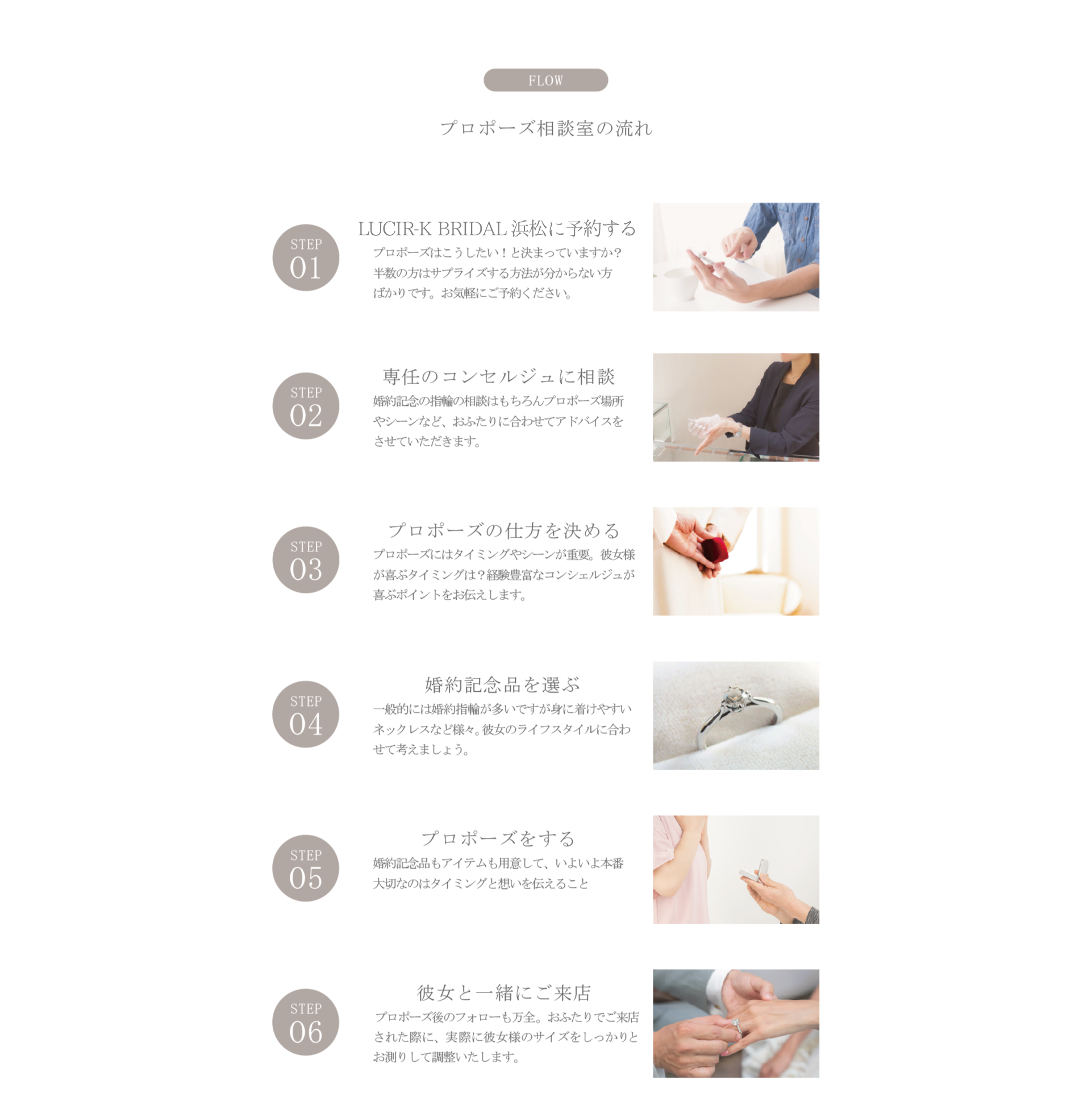 FLOW

プロポーズ相談室の流れ

STEP
01

LUCIR-K BRIDAL 浜松に予約する

プロポーズはこうしたい！と決まっていますか？半数の方はサプライズする方法が分からない方ばかりです。お気軽にご予約ください。

STEP
02

専任のコンセルジュに相談

婚約記念の指輪の相談はもちろんプロポーズ場所やシーンなど、おふたりに合わせてアドバイスをさせていただきます。

STEP
03

プロポーズの仕方を決める

プロポーズにはタイミングやシーンが重要。彼女様が喜ぶタイミングは？経験豊富なコンシェルジュが喜ぶポイントをお伝えします。

STEP
04

婚約記念品を選ぶ

一般的には婚約指輪が多いですが身に着けやすいネックレスなど様々。彼女のライフスタイルに合わせて考えましょう。

STEP
05

プロポーズをする

婚約記念品もアイテムも用意して、いよいよ本番
大切なのはタイミングと想いを伝えること

STEP
06

彼女と一緒にご来店

プロポーズ後のフォローも万全。おふたりでご来店された際に、実際に彼女様のサイズをしっかりとお測りして調整いたします。